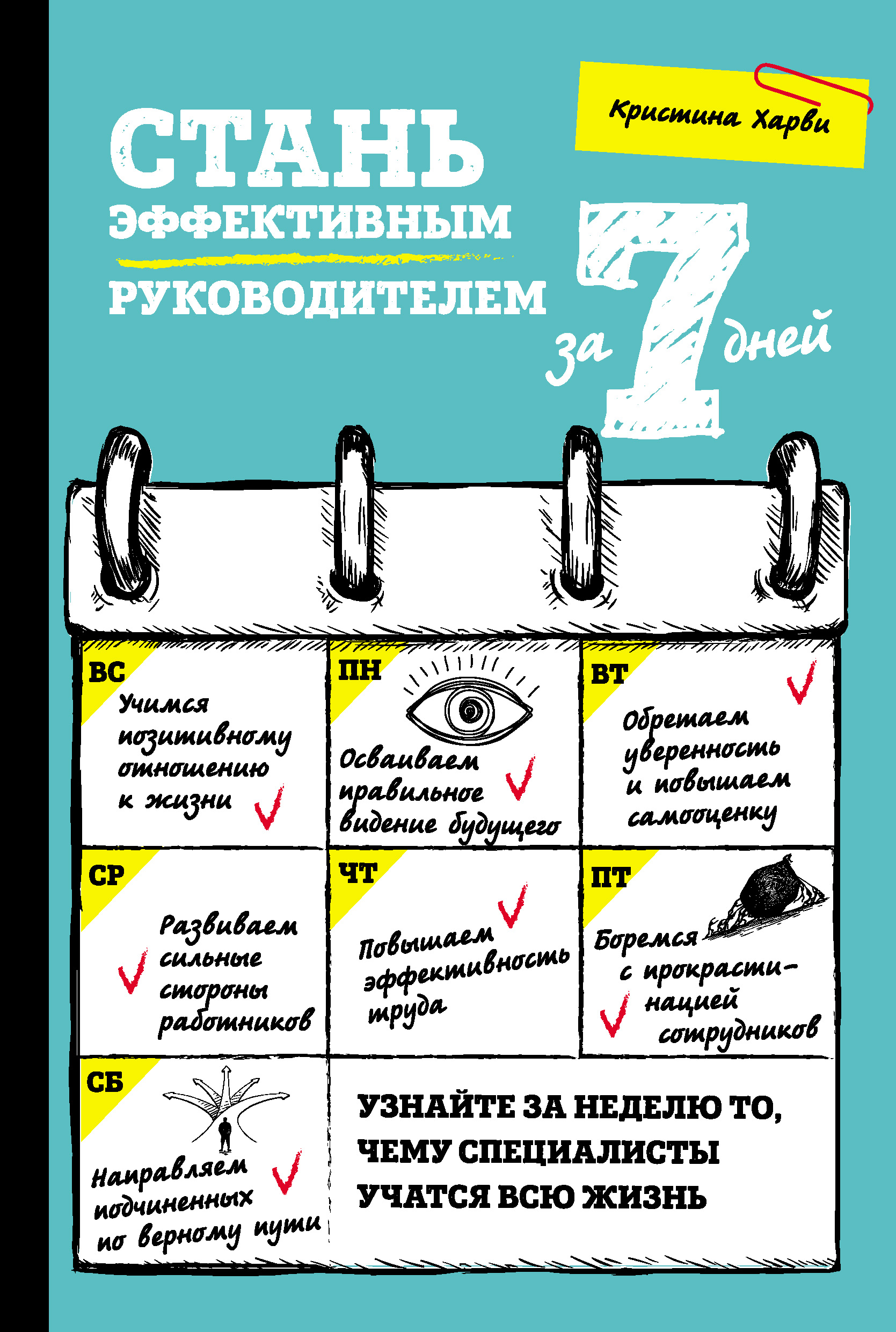 Кристина Харви

СТАНЬ ЭФФЕКТИВНЫМ РУКОВОДИТЕЛЕМ

за 7 дней

ВС
Учимся позитивному отношению к жизни

ПН
Осваиваем правильное видение будущего

ВТ
Обретаем уверенность и повышаем самооценку

СР
Развиваем сильные стороны работников

ЧТ
Повышаем эффективность труда

ПТ
Боремся с прокрастинацией сотрудников

СБ
Направляем подчиненных по верному пути

УЗНАЙТЕ ЗА НЕДЕЛЮ ТО, ЧЕМУ СПЕЦИАЛИСТЫ УЧАТСЯ ВСЮ ЖИЗНЬ