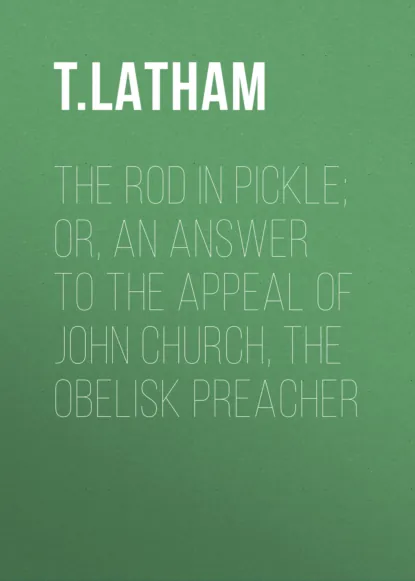 T.LATHAM

THE ROD IN PICKLE; OR, AN ANSWER TO THE APPEAL OF JOHN CHURCH, THE OBELISK PREACHER