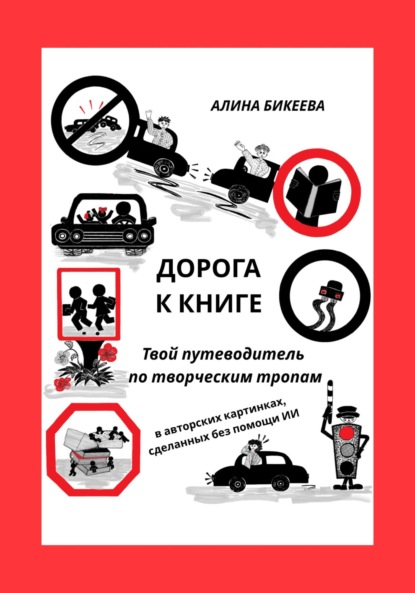 АЛИНА БИКЕЕВА

ДОРОГА К КНИГЕ

Твой путеводитель по творческим тропам

в авторских картинках, сделанных без помощи ИИ