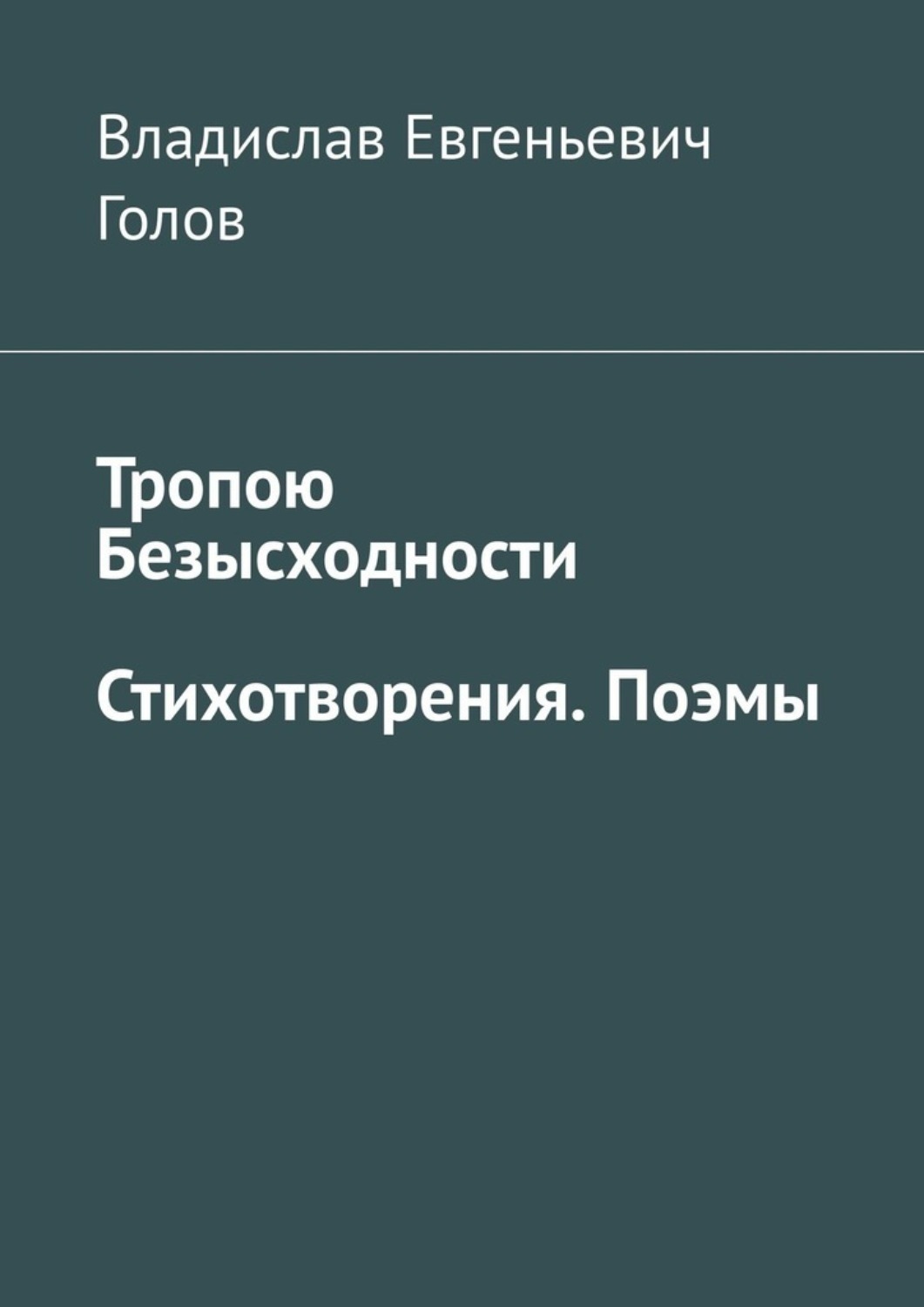 Владислав Евгеньевич Голов

Тропою Безысходности

Стихотворения. Поэмы